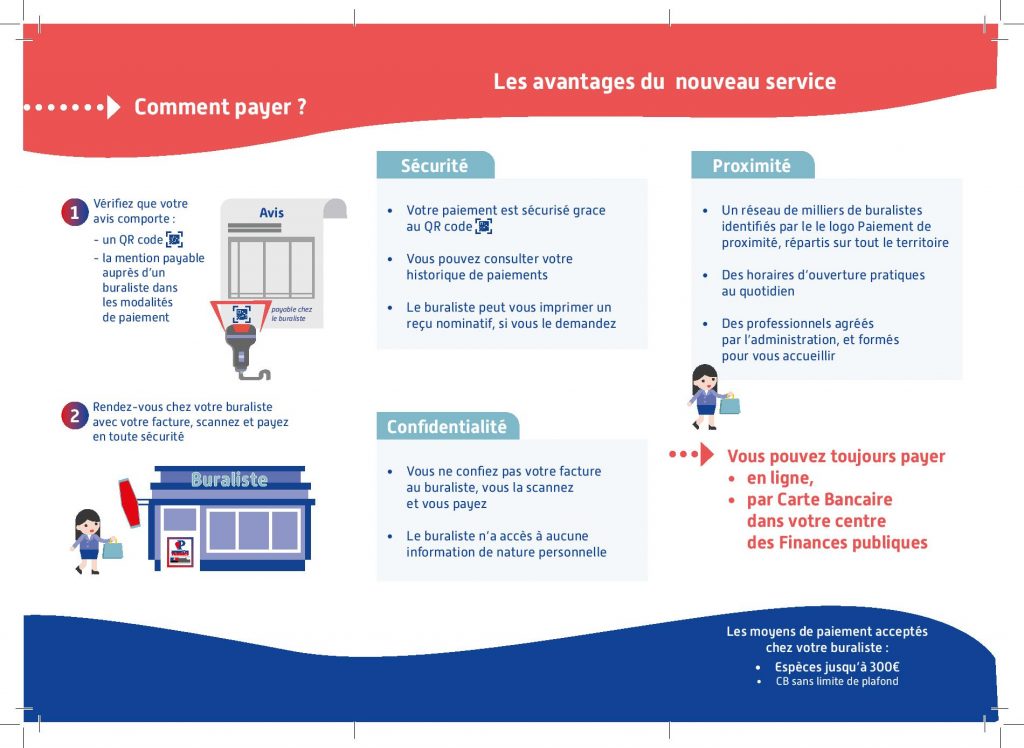 Comment payer ?

1 Vérifiez que votre avis comporte :
- un QR code
- la mention payable auprès d'un buraliste dans les modalités de paiement

Avis

payable chez le buraliste

2 Rendez-vous chez votre buraliste avec votre facture, scannez et payez en toute sécurité

Buraliste

Les avantages du nouveau service

Sécurité

• Votre paiement est sécurisé grace au QR code
• Vous pouvez consulter votre historique de paiements
• Le buraliste peut vous imprimer un reçu nominatif, si vous le demandez

Confidentialité

• Vous ne confiez pas votre facture au buraliste, vous la scannez et vous payez
• Le buraliste n'a accès à aucune information de nature personnelle

Proximité

• Un réseau de milliers de buralistes identifiés par le le logo Paiement de proximité, répartis sur tout le territoire
• Des horaires d'ouverture pratiques au quotidien
• Des professionnels agréés par l'administration, et formés pour vous accueillir

Vous pouvez toujours payer
• en ligne,
• par Carte Bancaire dans votre centre des Finances publiques

Les moyens de paiement acceptés chez votre buraliste :
• Espèces jusqu'à 300€
• CB sans limite de plafond